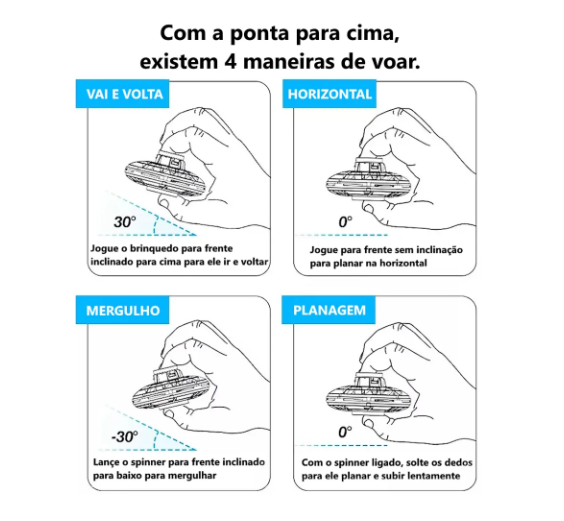 Com a ponta para cima, existem 4 maneiras de voar.

VAI E VOLTA

30°

Jogue o brinquedo para frente inclinado para cima para ele ir e voltar

HORIZONTAL

0°

Jogue para frente sem inclinação para planar na horizontal

MERGULHO

-30°

Lançe o spinner para frente inclinado para baixo para mergulhar

PLANAGEM

0°

Com o spinner ligado, solte os dedos para ele planar e subir lentamente